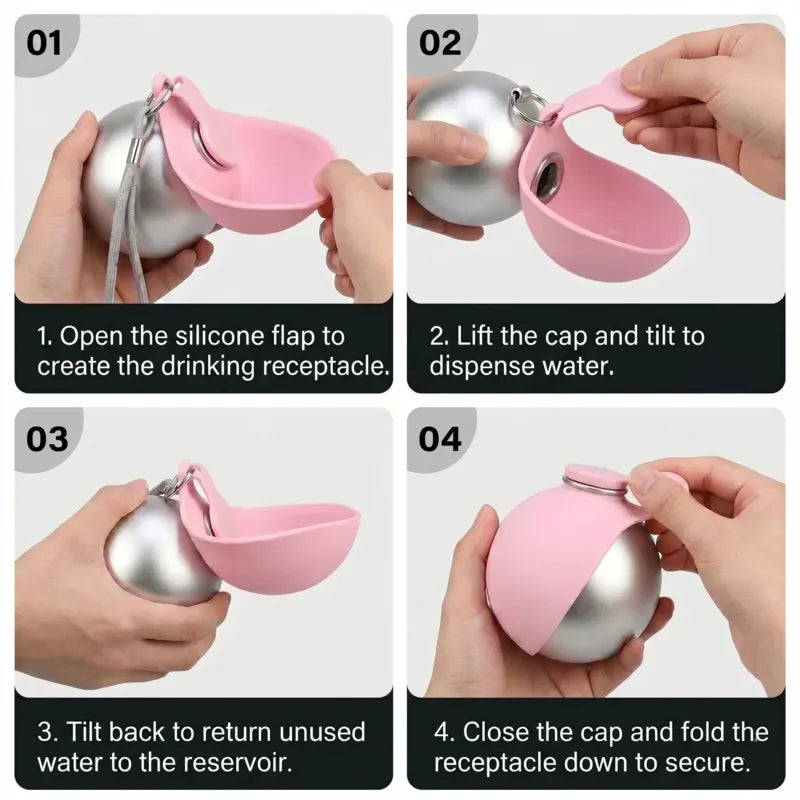 01

1. Open the silicone flap to create the drinking receptacle.

02

2. Lift the cap and tilt to dispense water.

03

3. Tilt back to return unused water to the reservoir.

04

4. Close the cap and fold the receptacle down to secure.